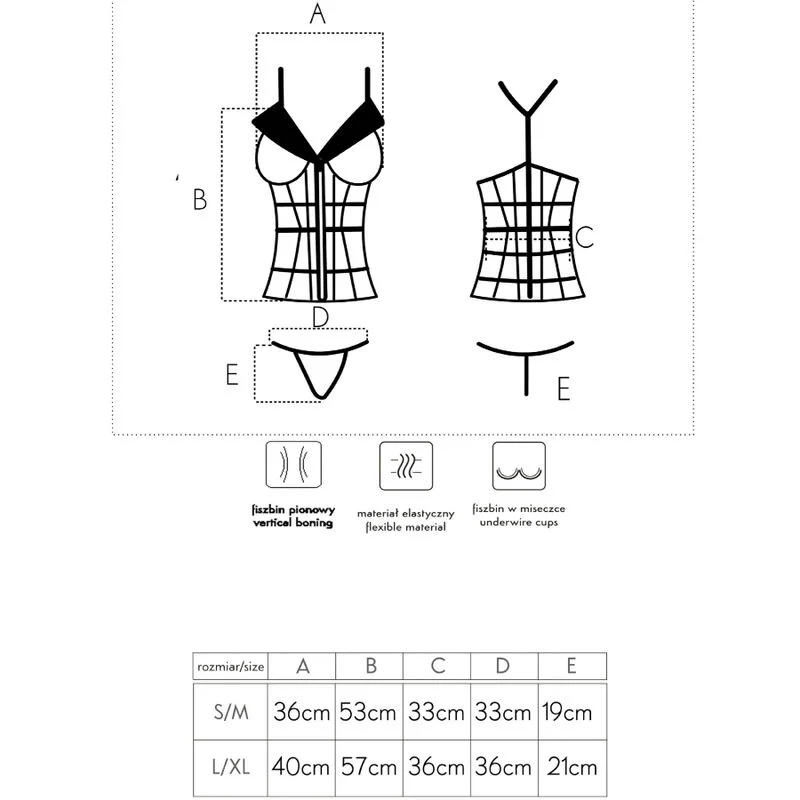 A

B

C

D

E

E

fiszbin pionowy
vertical boning

materiał elastyczny
flexible material

fiszbin w miseczce
underwire cups

| rozmiar/size | A | B | C | D | E |
|---|---|---|---|---|---|
| S/M | 36cm | 53cm | 33cm | 33cm | 19cm |
| L/XL | 40cm | 57cm | 36cm | 36cm | 21cm |