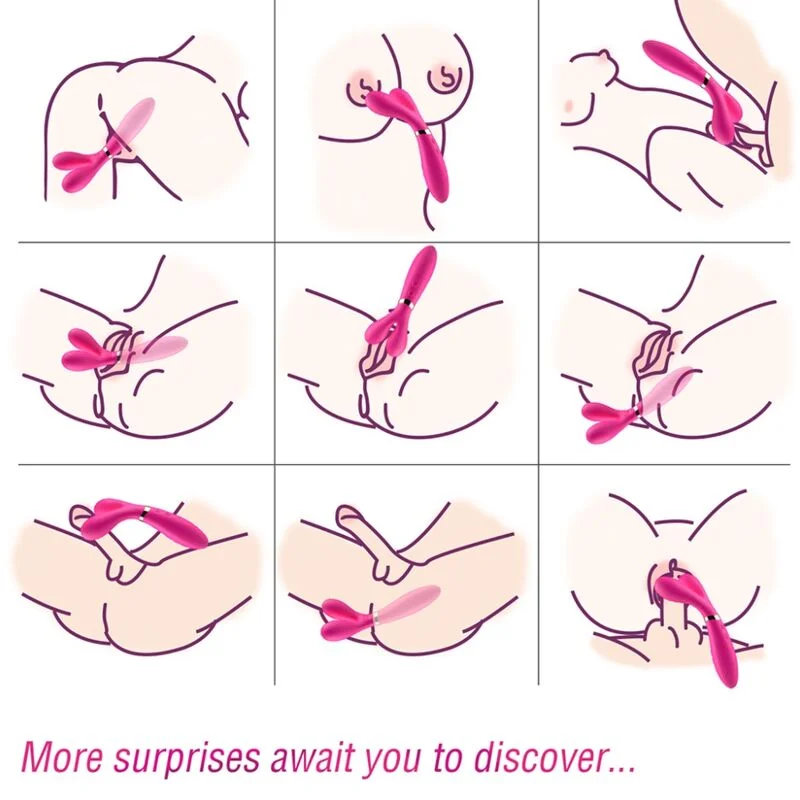 More surprises await you to discover...