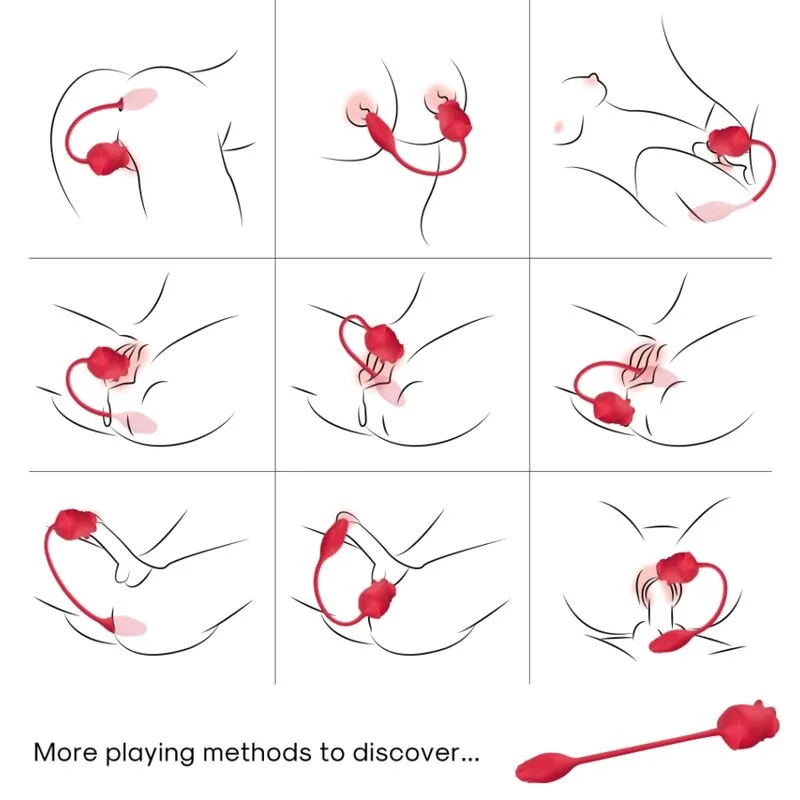 More playing methods to discover...